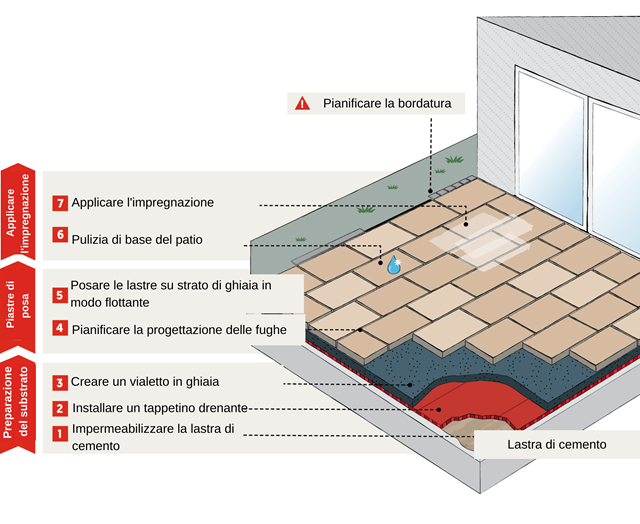 Pianificare la bordatura

Applicare l'impregnazione

7 Applicare l'impregnazione

6 Pulizia di base del patio

Piastre di posa

5 Posare le lastre su strato di ghiaia in modo flottante

4 Pianificare la progettazione delle fughe

Preparazione del substrato

3 Creare un vialetto in ghiaia

2 Installare un tappetino drenante

1 Impermeabilizzare la lastra di cemento

Lastra di cemento